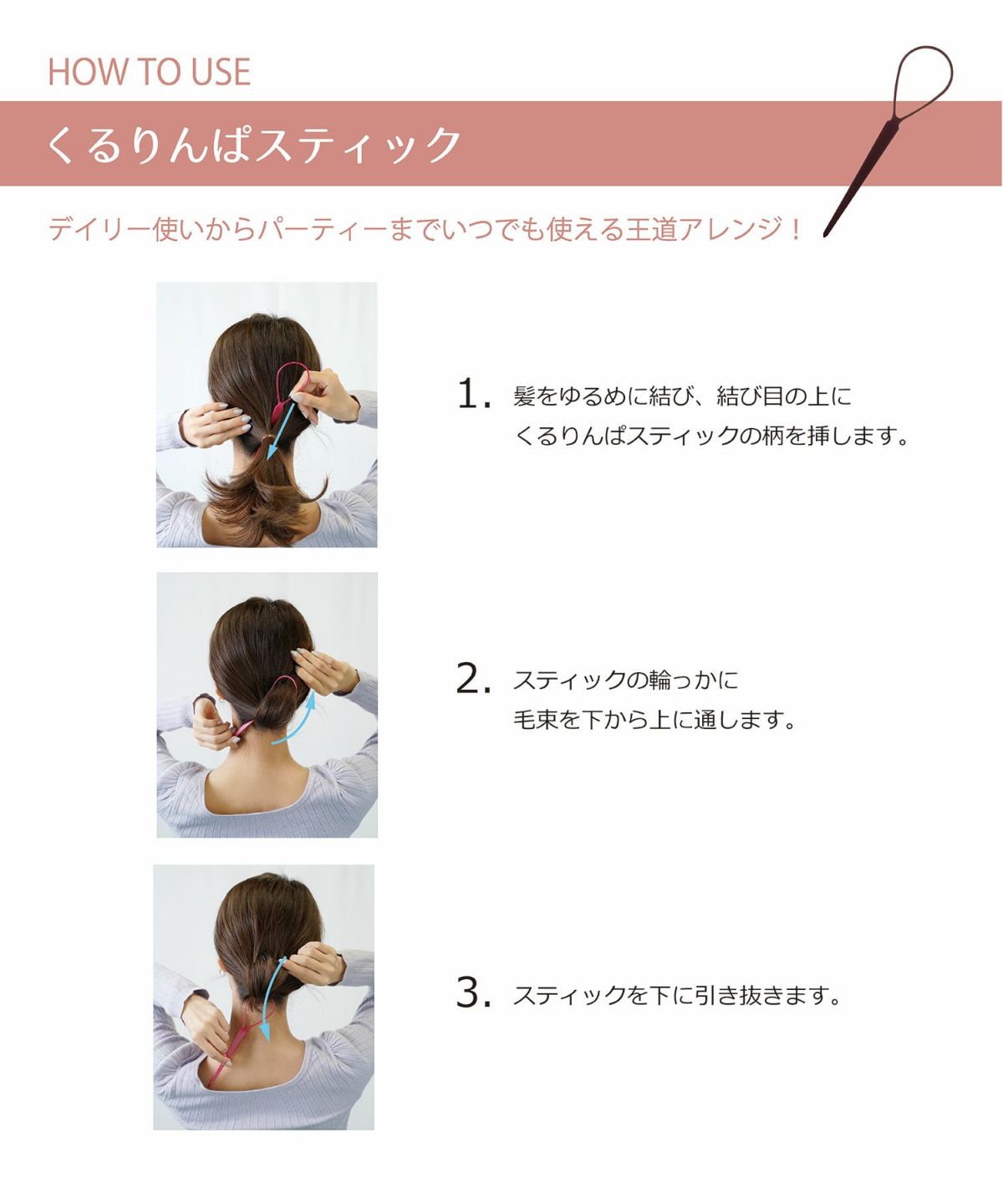 HOW TO USE

くるりんぱスティック

デイリー使いからパーティーまでいつでも使える王道アレンジ！

1. 髪をゆるめに結び、結び目の上に くるりんぱスティックの柄を挿します。

2. スティックの輪っかに 毛束を下から上に通します。

3. スティックを下に引き抜きます。