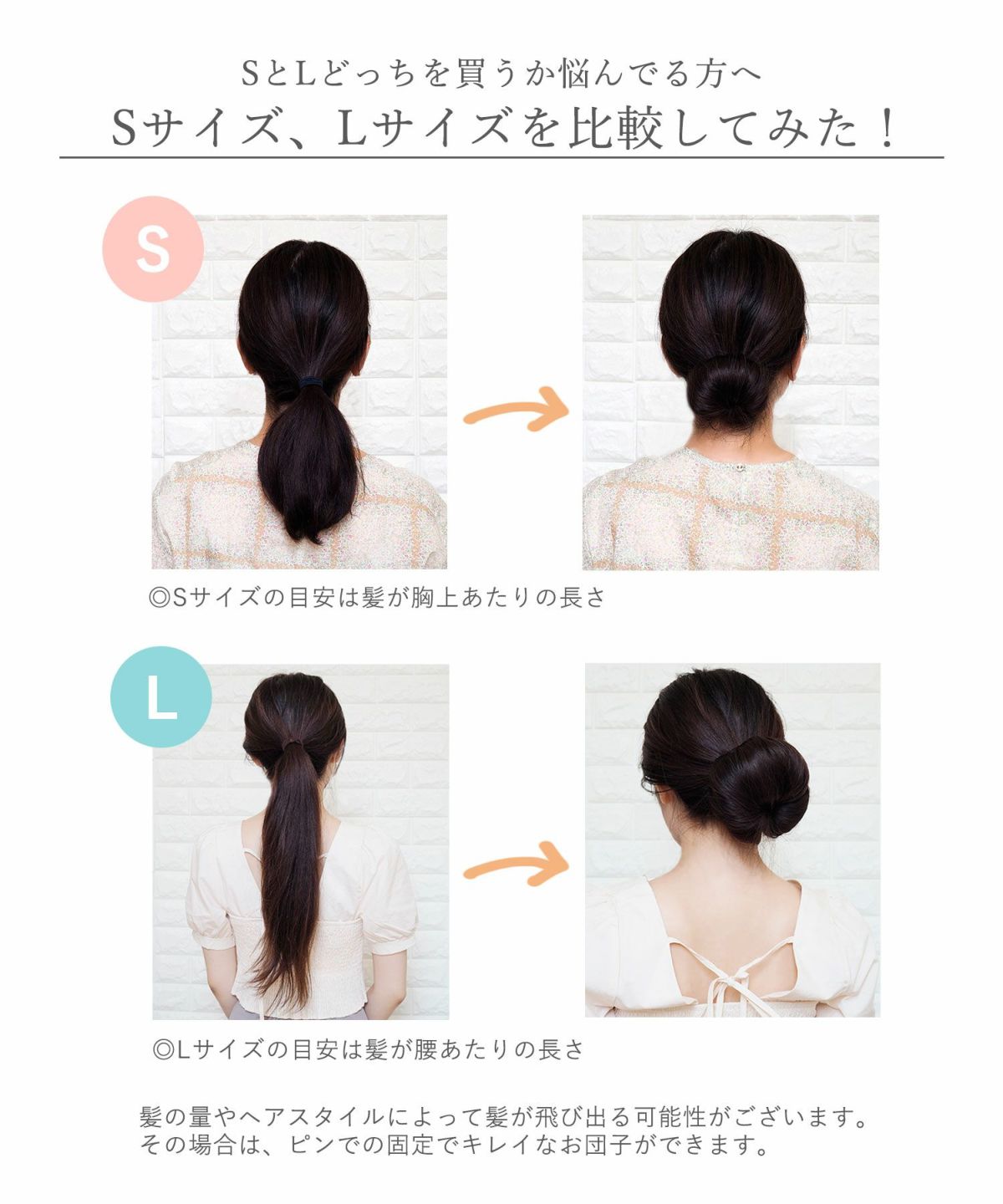 SとLどっちを買うか悩んでる方へ
Sサイズ、Lサイズを比較してみた！

S

◎Sサイズの目安は髪が胸上あたりの長さ

L

◎Lサイズの目安は髪が腰あたりの長さ

髪の量やヘアスタイルによって髪が飛び出る可能性がございます。
その場合は、ピンでの固定でキレイなお団子ができます。