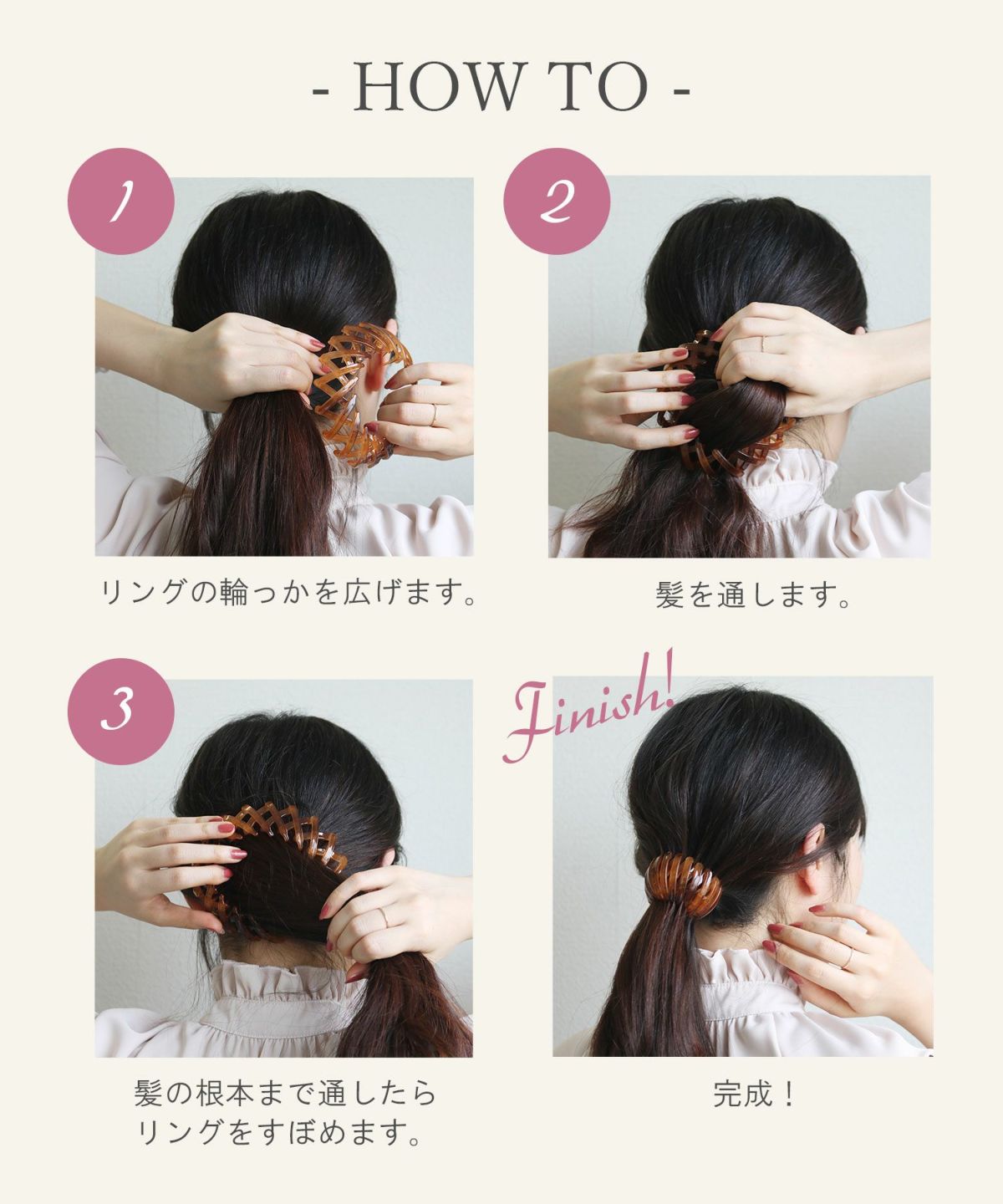 - HOW TO -

1

リングの輪っかを広げます。

2

髪を通します。

3

髪の根本まで通したら
リングをすぼめます。

Finish!

完成！